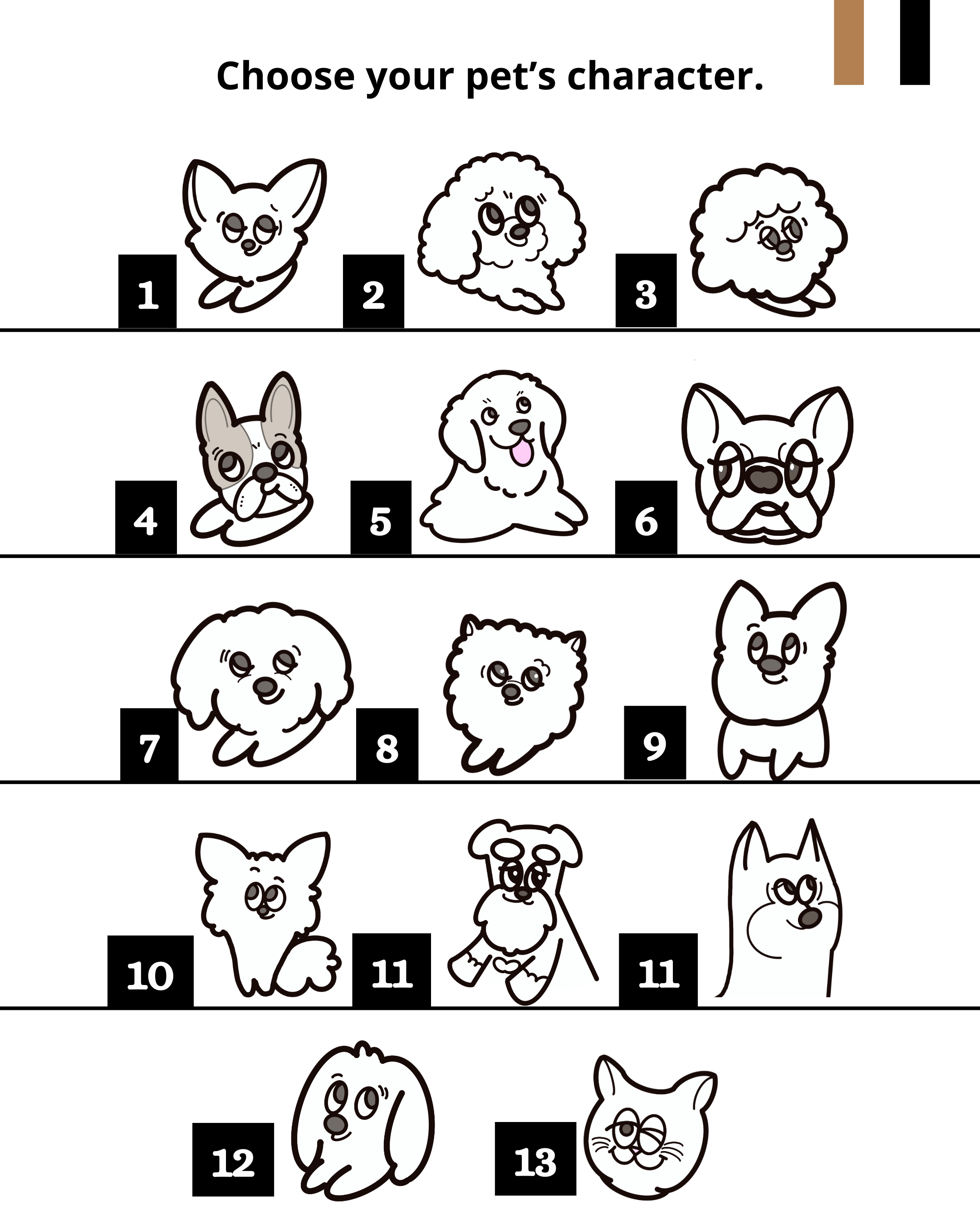 Choose your pet's character.

1

2

3

4

5

6

7

8

9

10

11

11

12

13